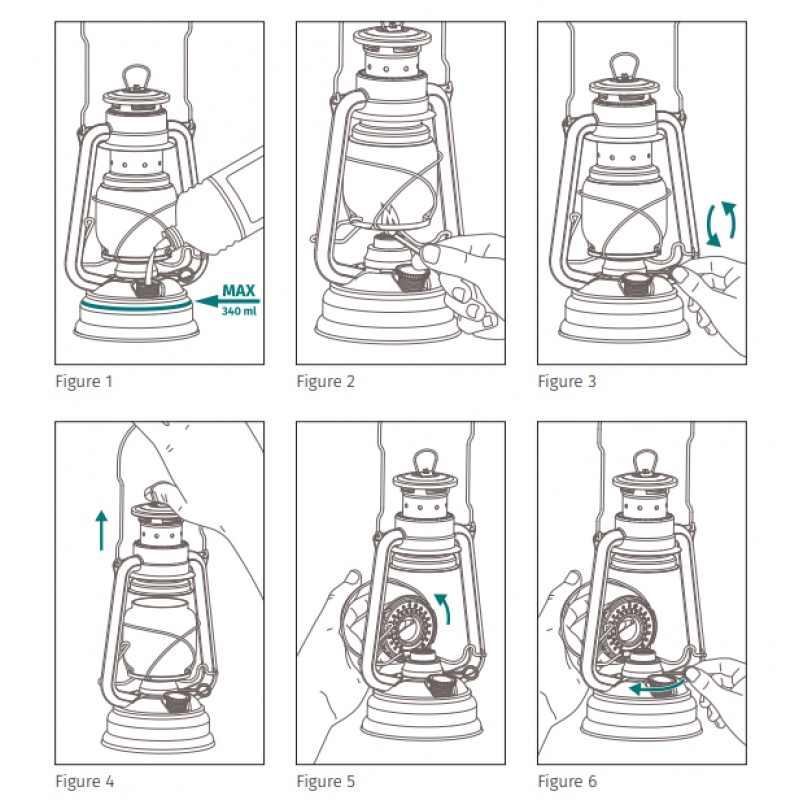 MAX
340 ml

Figure 1

Figure 2

Figure 3

Figure 4

Figure 5

Figure 6